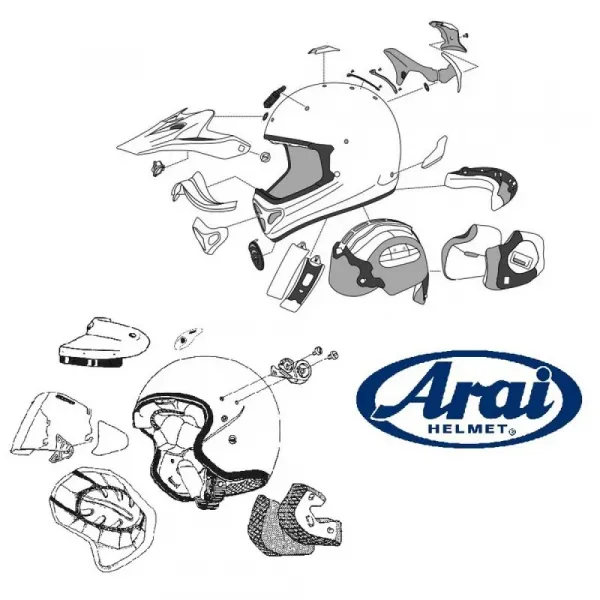 Arai
HELMET®