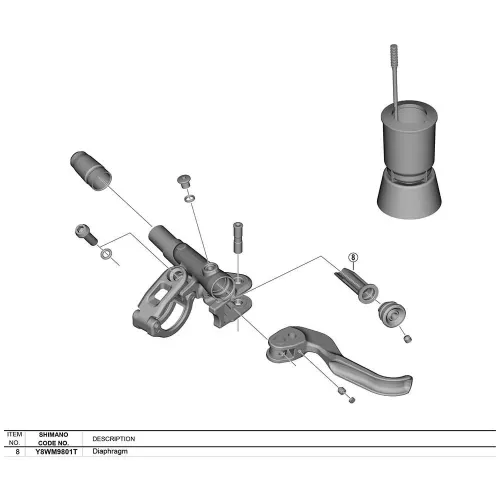 8

| ITEM NO. | SHIMANO CODE NO. | DESCRIPTION |
|---|---|---|
| 8 | Y8WM9801T | Diaphragm |