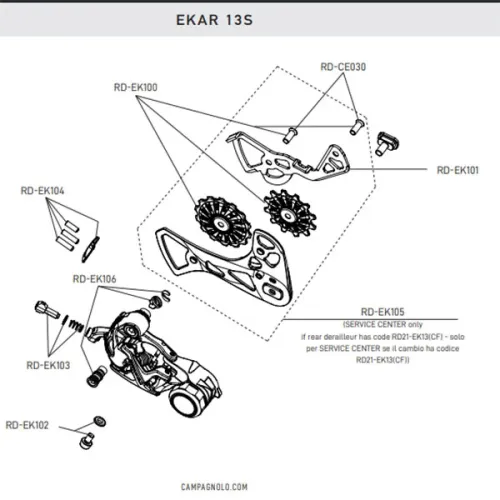 EKAR 13S

RD-CE030

RD-EK100

RD-EK101

RD-EK104

RD-EK106

RD-EK105
(SERVICE CENTER only
if rear derailleur has code RD21-EK13(CF) - solo per SERVICE CENTER se il cambio ha codice RD21-EK13(CF))

RD-EK103

RD-EK102

CAMPAGNOLO.COM