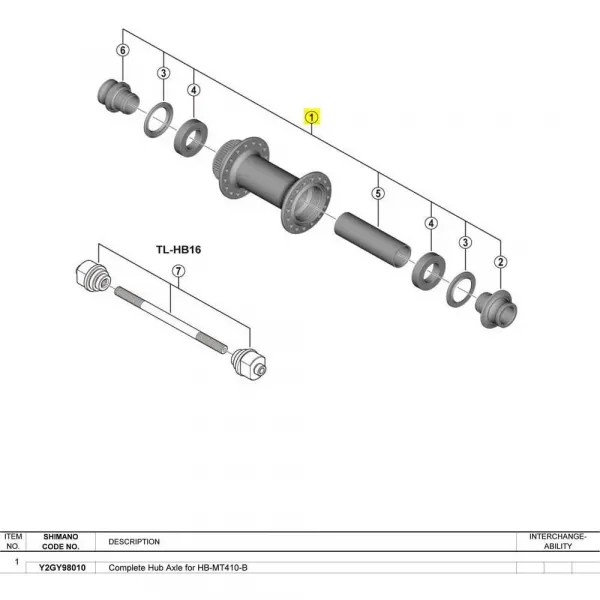 6
3
4
1
5
4
3
2
TL-HB16
7

| ITEM NO. | SHIMANO CODE NO. | DESCRIPTION | INTERCHANGE-ABILITY |
|---|---|---|---|
| 1 | Y2GY98010 | Complete Hub Axle for HB-MT410-B | |