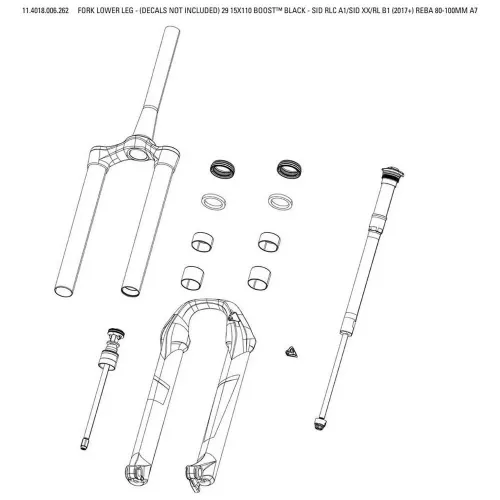 11.4018.006.262 FORK LOWER LEG - (DECALS NOT INCLUDED) 29 15X110 BOOST™ BLACK - SID RLC A1/SID XX/RL B1 (2017+) REBA 80-100MM A7