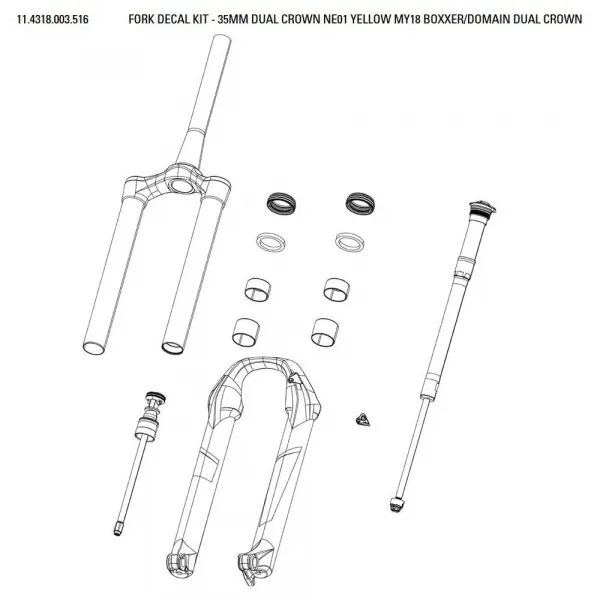 11.4318.003.516 FORK DECAL KIT - 35MM DUAL CROWN NE01 YELLOW MY18 BOXXER/DOMAIN DUAL CROWN