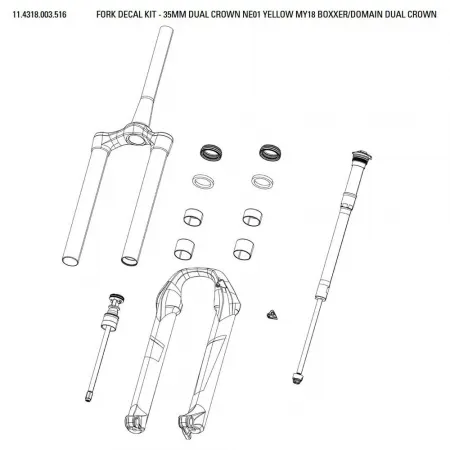 11.4318.003.516 FORK DECAL KIT - 35MM DUAL CROWN NE01 YELLOW MY18 BOXXER/DOMAIN DUAL CROWN