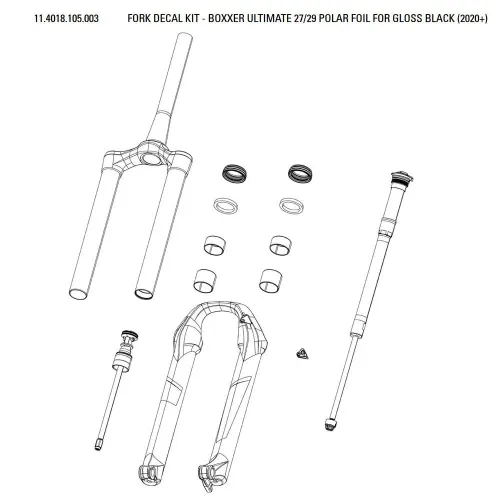 11.4018.105.003 FORK DECAL KIT - BOXXER ULTIMATE 27/29 POLAR FOIL FOR GLOSS BLACK (2020+)