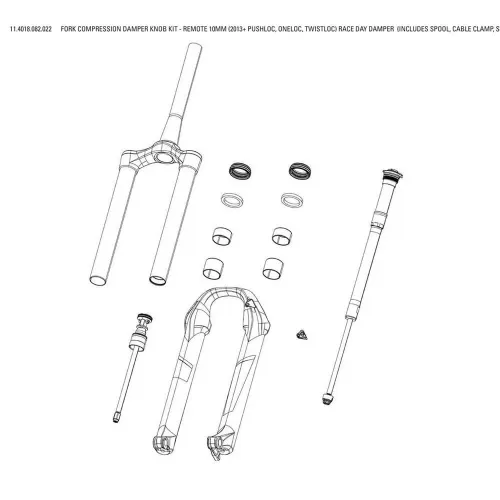 11.4018.082.022 FORK COMPRESSION DAMPER KNOB KIT - REMOTE 10MM (2013+ PUSHLOC, ONELOC, TWISTLOC) RACE DAY DAMPER (INCLUDES SPOOL, CABLE CLAMP, S