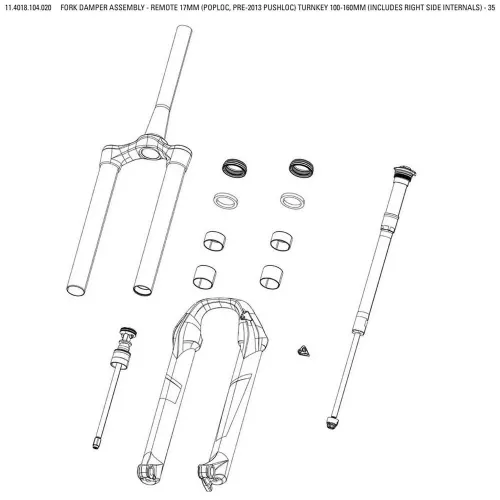 11.4018.104.020 FORK DAMPER ASSEMBLY - REMOTE 17MM (POPLOC, PRE-2013 PUSHLOC) TURNKEY 100-160MM (INCLUDES RIGHT SIDE INTERNALS) - 35