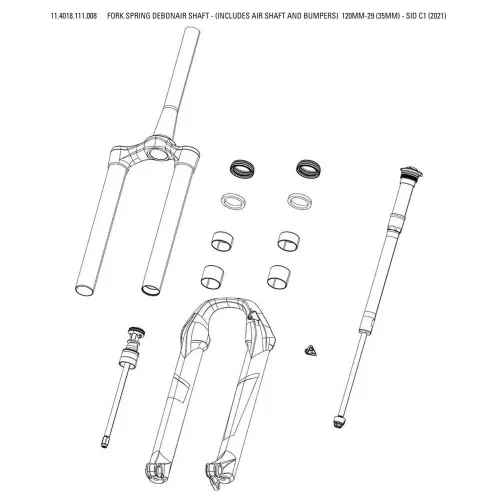 11.4018.111.008 FORK SPRING DEBONAIR SHAFT - (INCLUDES AIR SHAFT AND BUMPERS) 120MM-29 (35MM) - SID C1 (2021)