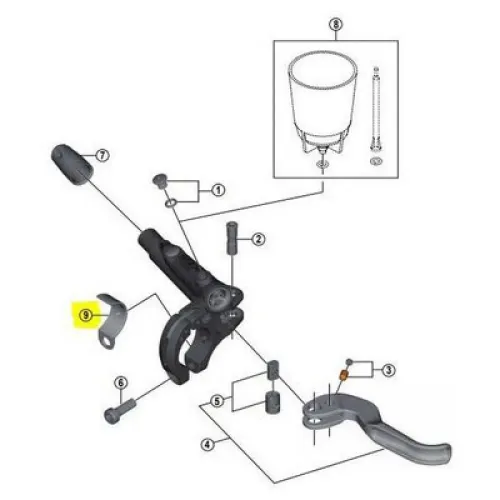 8
7
1
2
9
3
6
5
4