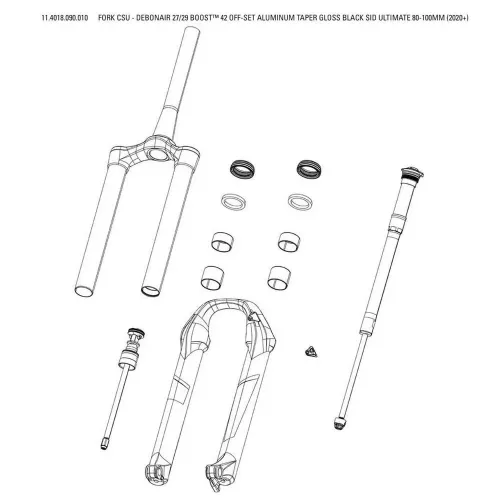 11.4018.090.010 FORK CSU - DEBONAIR 27/29 BOOST™ 42 OFF-SET ALUMINUM TAPER GLOSS BLACK SID ULTIMATE 80-100MM (2020+)