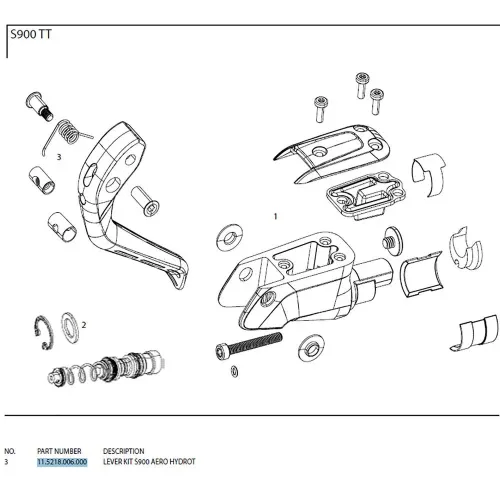 S900 TT

3

1

2

| NO. | PART NUMBER | DESCRIPTION |
|---|---|---|
| 3 | 11.5218.006.000 | LEVER KIT S900 AERO HYDROT |