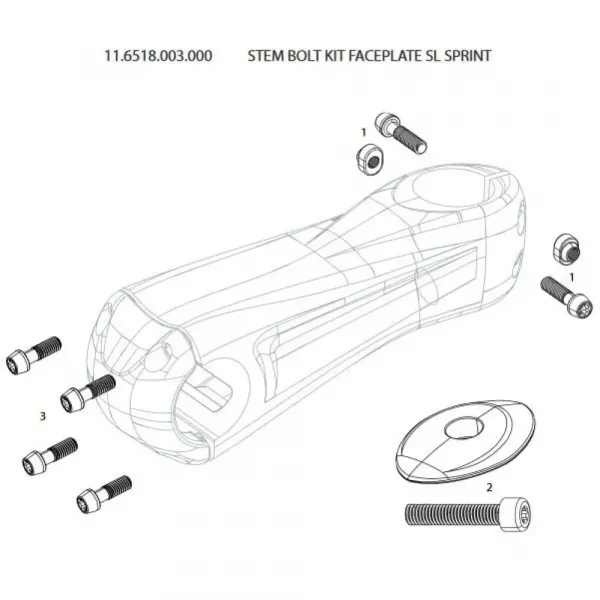 11.6518.003.000 STEM BOLT KIT FACEPLATE SL SPRINT

1

1

3

2